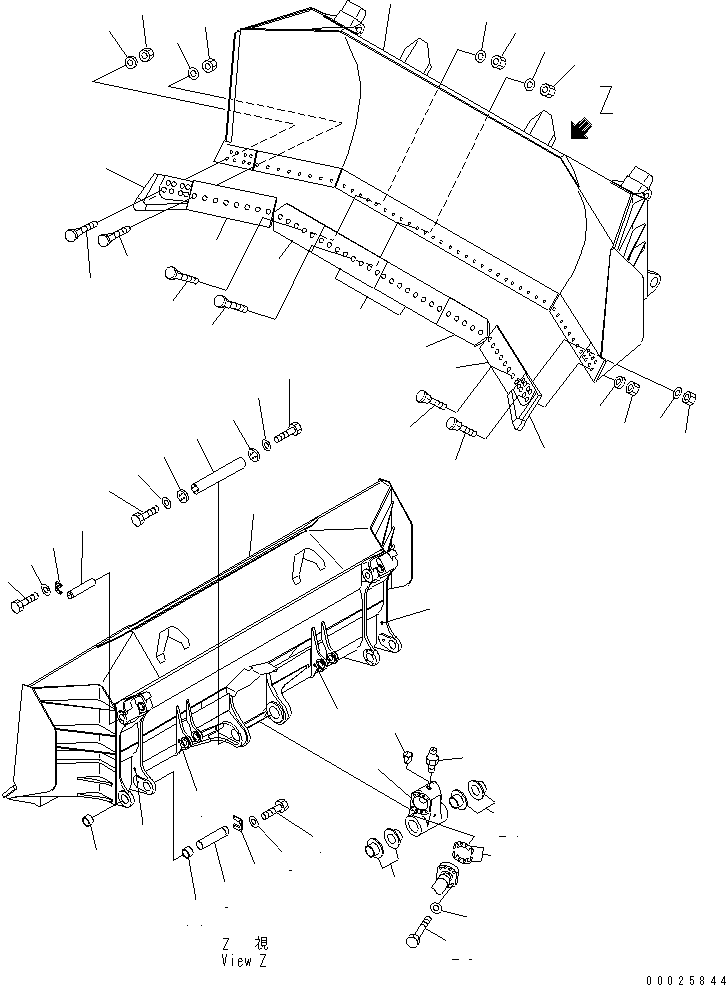 Z

Z 視
View Z

00025844