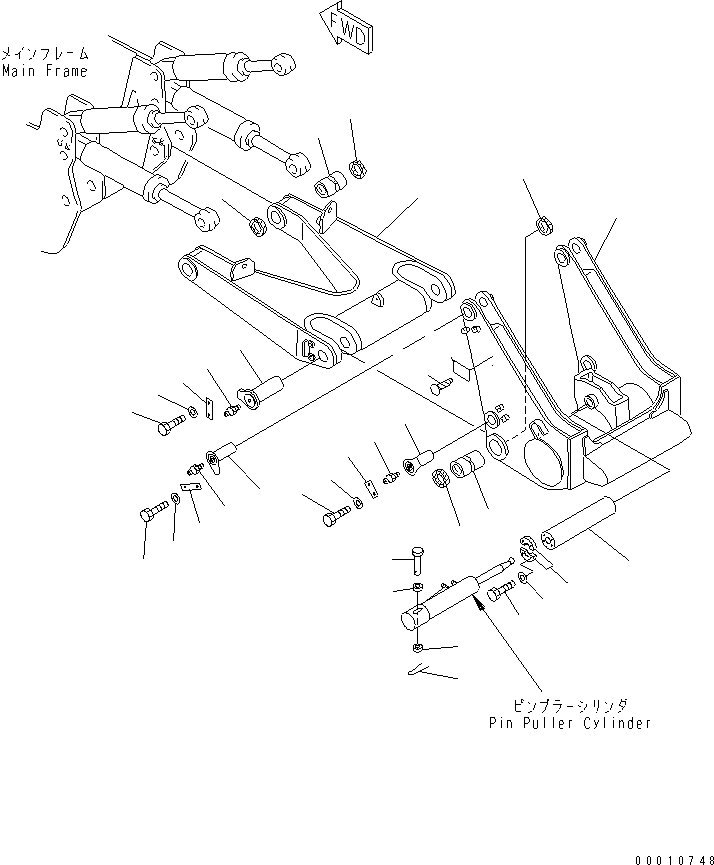 FWD

メインフレーム
Main Frame

ピンプラーシリンダ
Pin Puller Cylinder

00010748