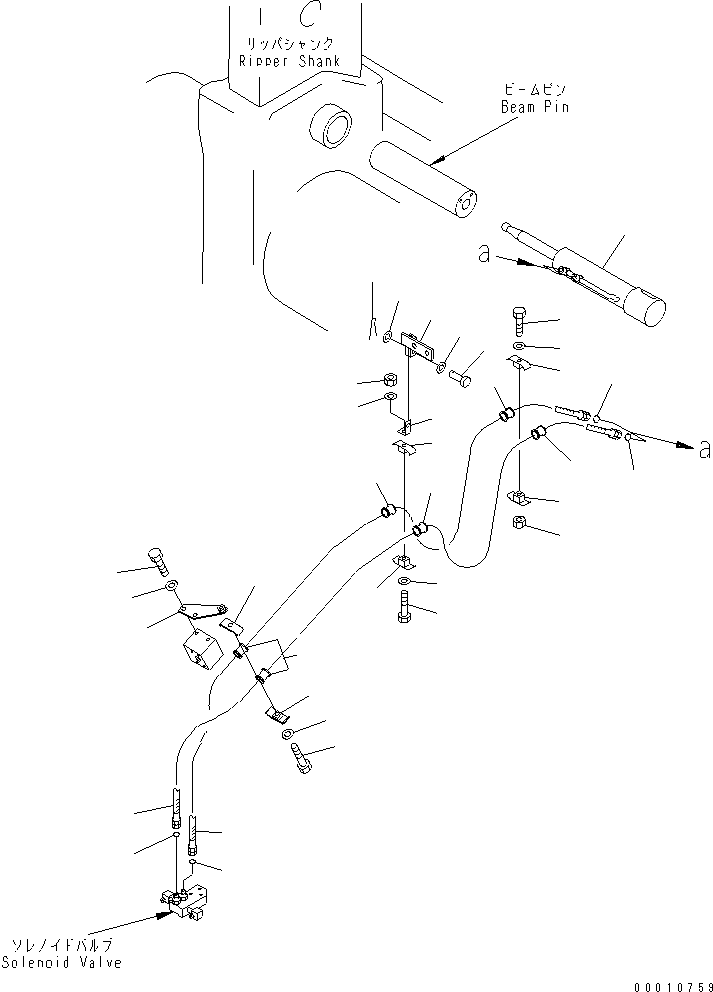 C

リッパシャンク
Ripper Shank

ビームピン
Beam Pin

a

a

ソレノイドバルブ
Solenoid Valve

00010759