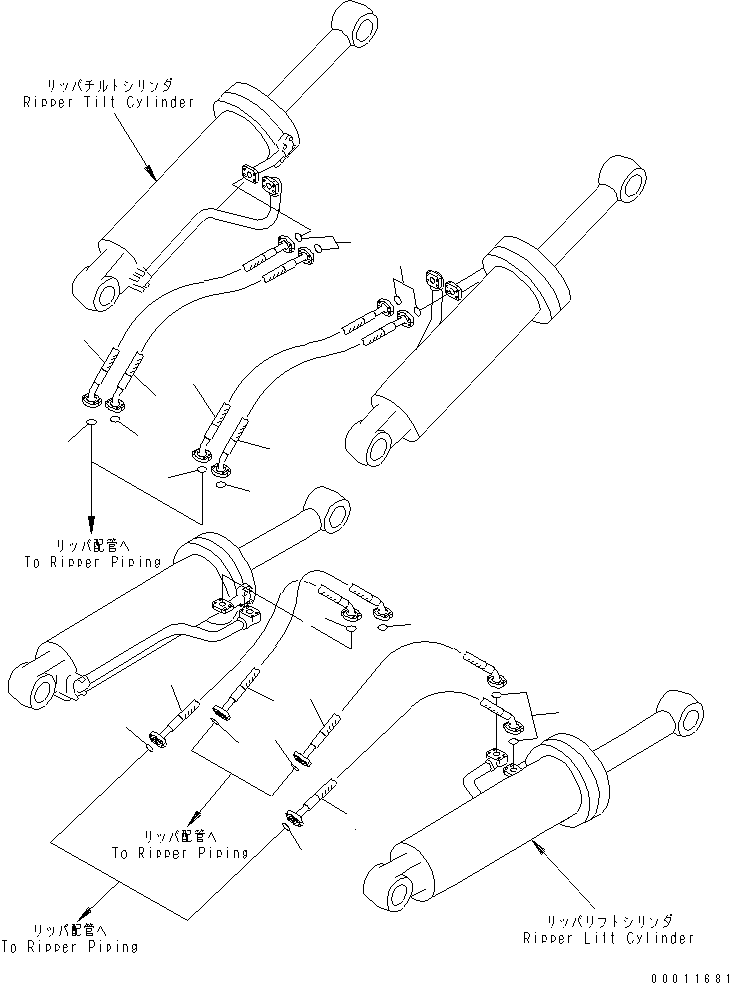 リッパチルトシリンダ
Ripper Tilt Cylinder

リッパ配管へ
To Ripper Piping

リッパ配管へ
To Ripper Piping

リッパ配管へ
To Ripper Piping

リッパリフトシリンダ
Ripper Lift Cylinder

00011681