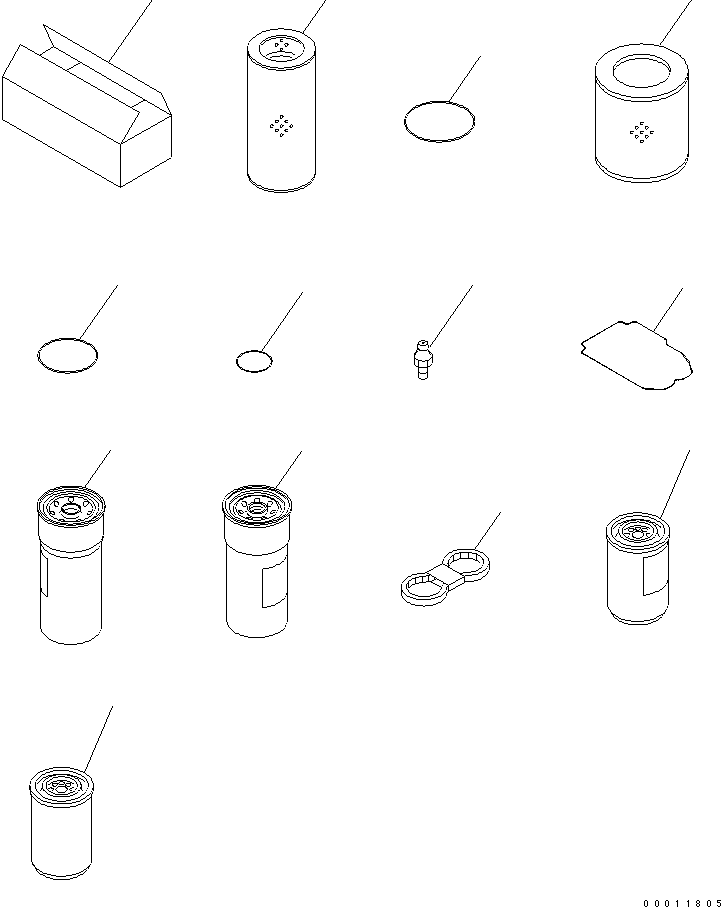 00011805