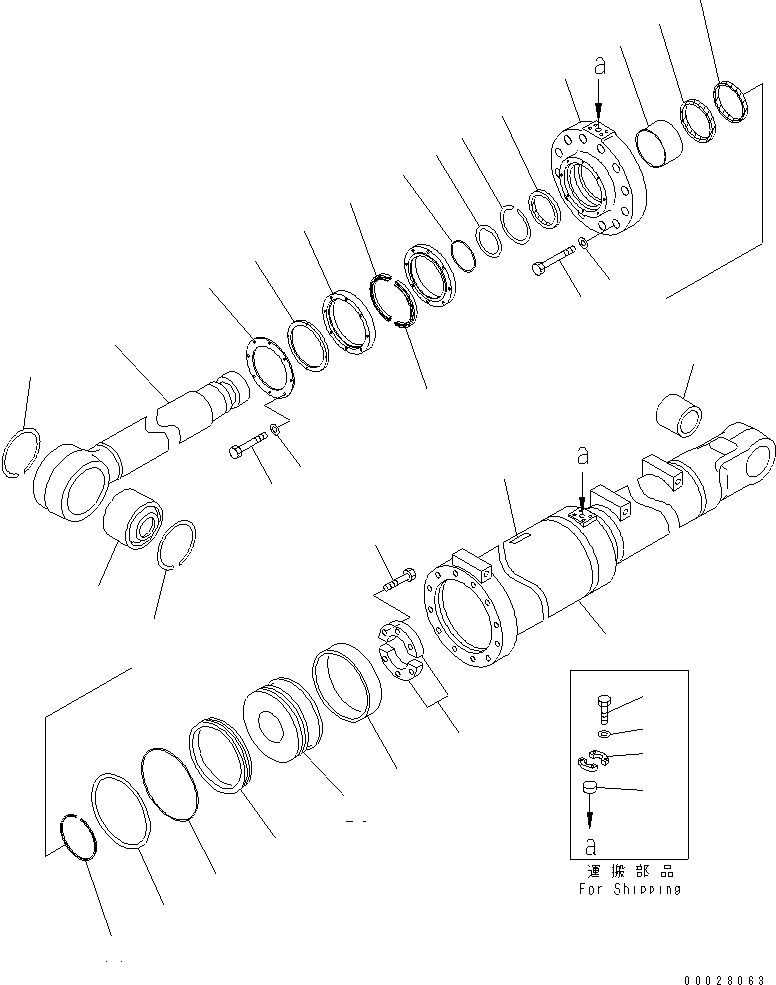 a

a

a

運搬部品
For Shipping

00028063