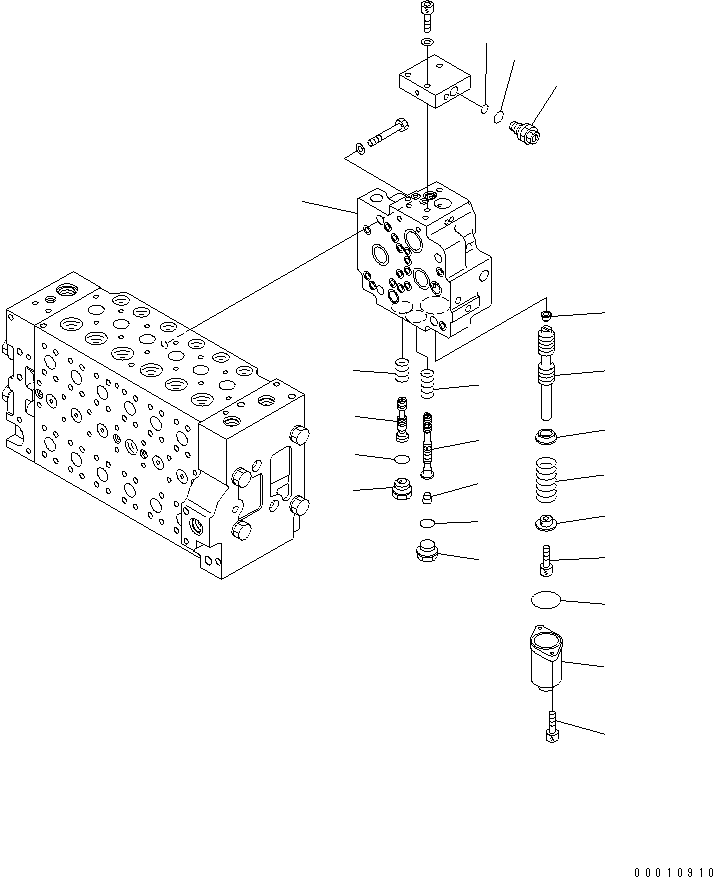 00010910