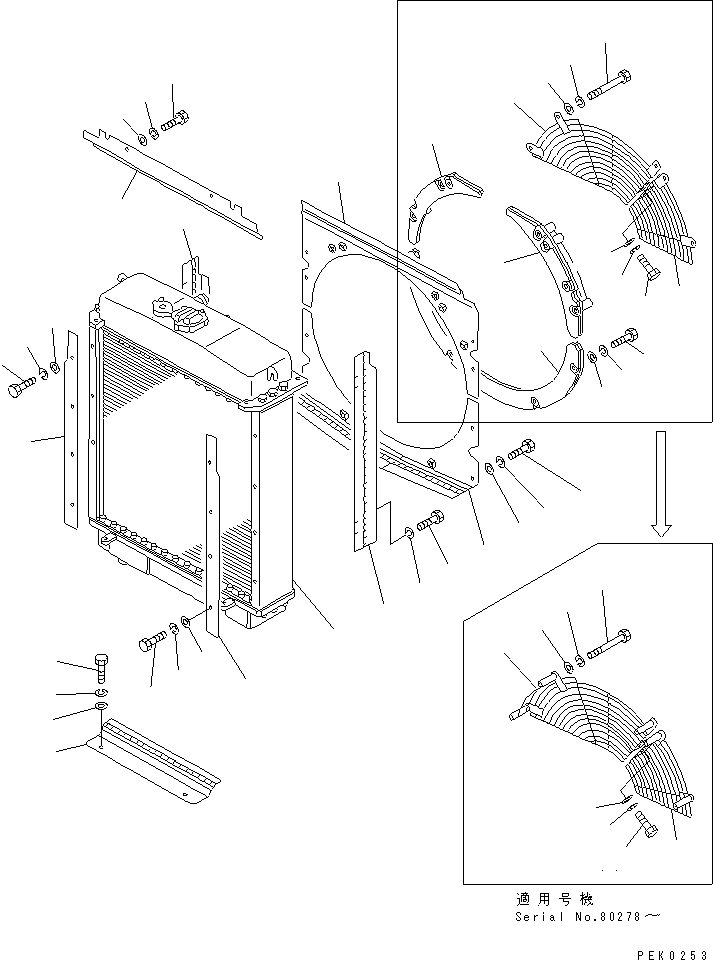 適用号機
Serial No.80278～

PEK0253