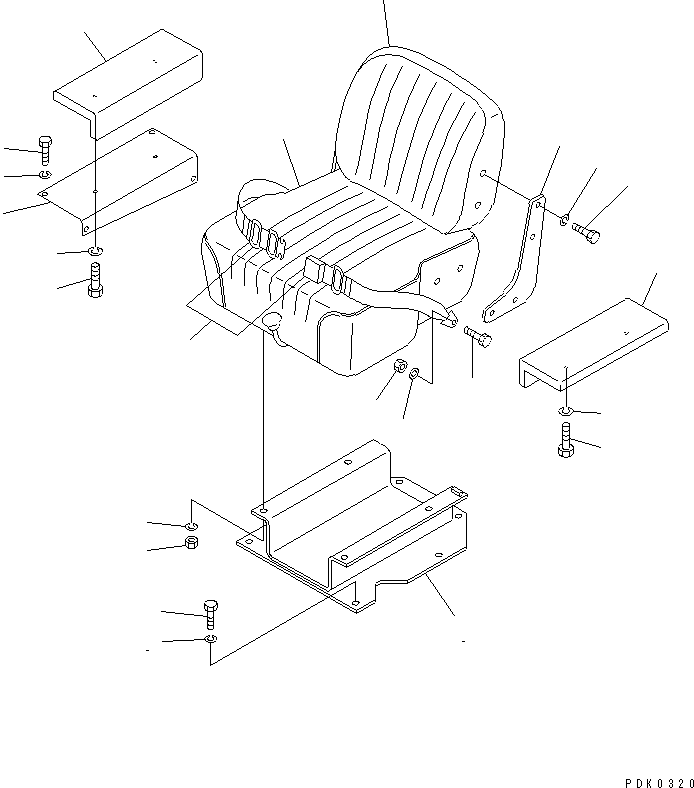 PDK0320