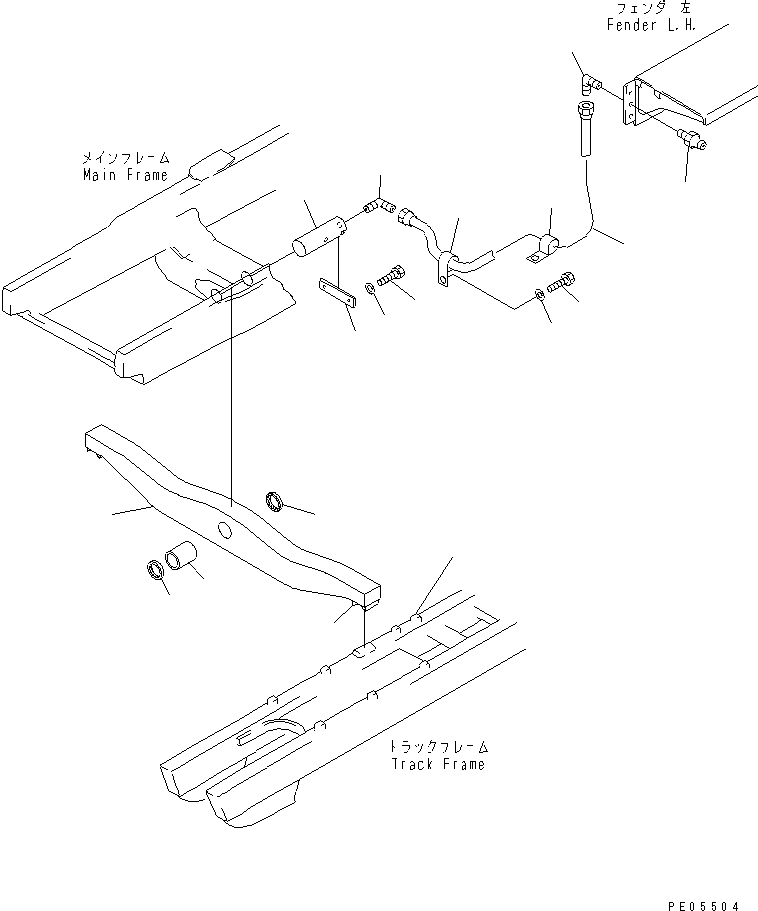 フェンダ 左
Fender L.H.

メインフレーム
Main Frame

トラックフレーム
Track Frame

PE05504