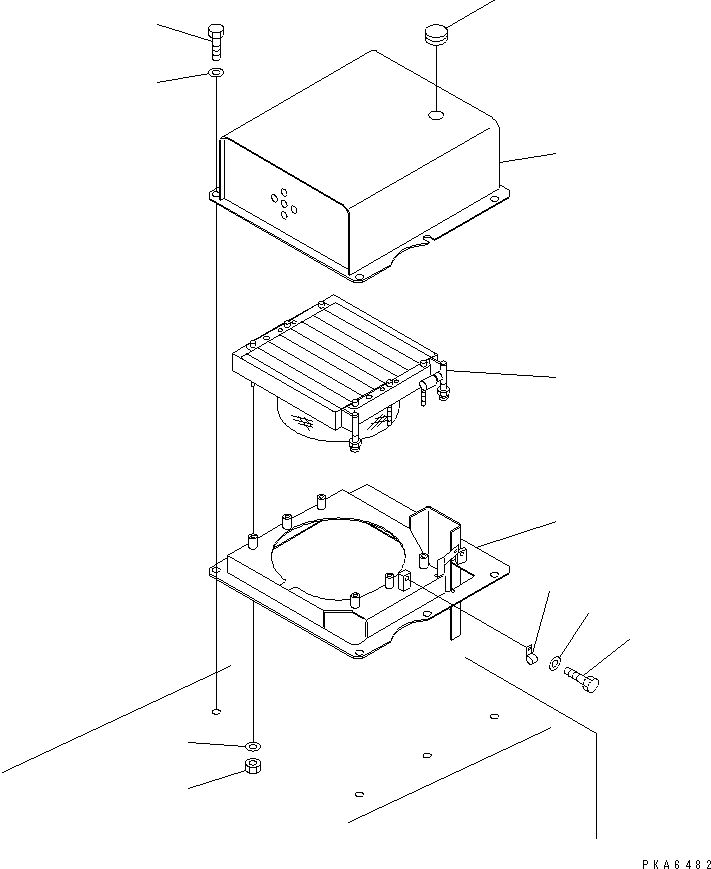 PKA6482