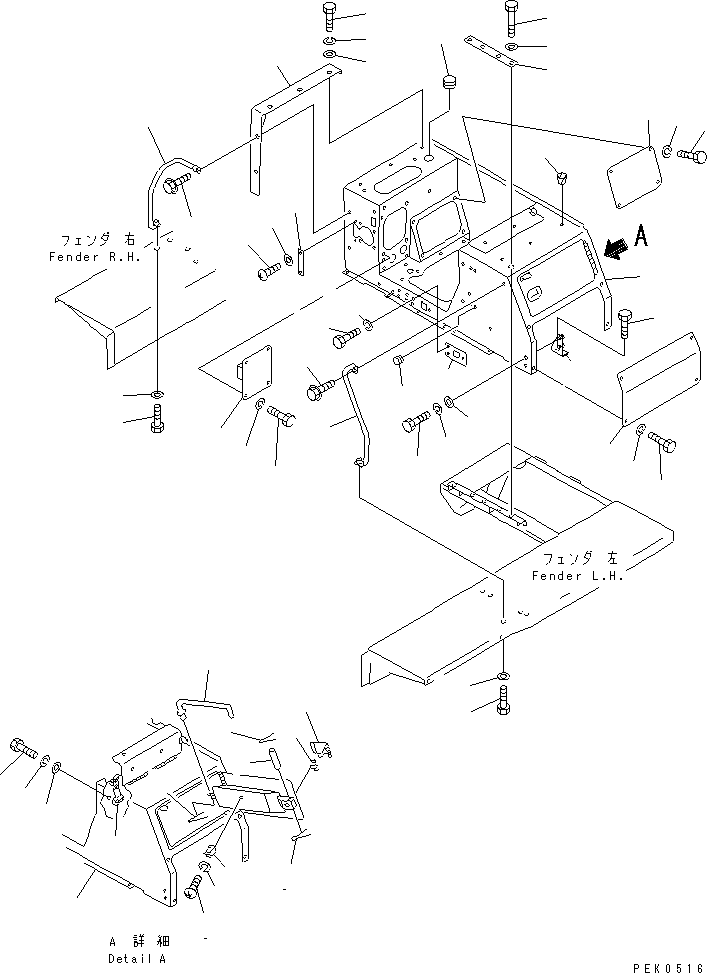 フェンダ 右
Fender R.H.

A

フェンダ 左
Fender L.H.

A 詳細
Detail A

PEK0516