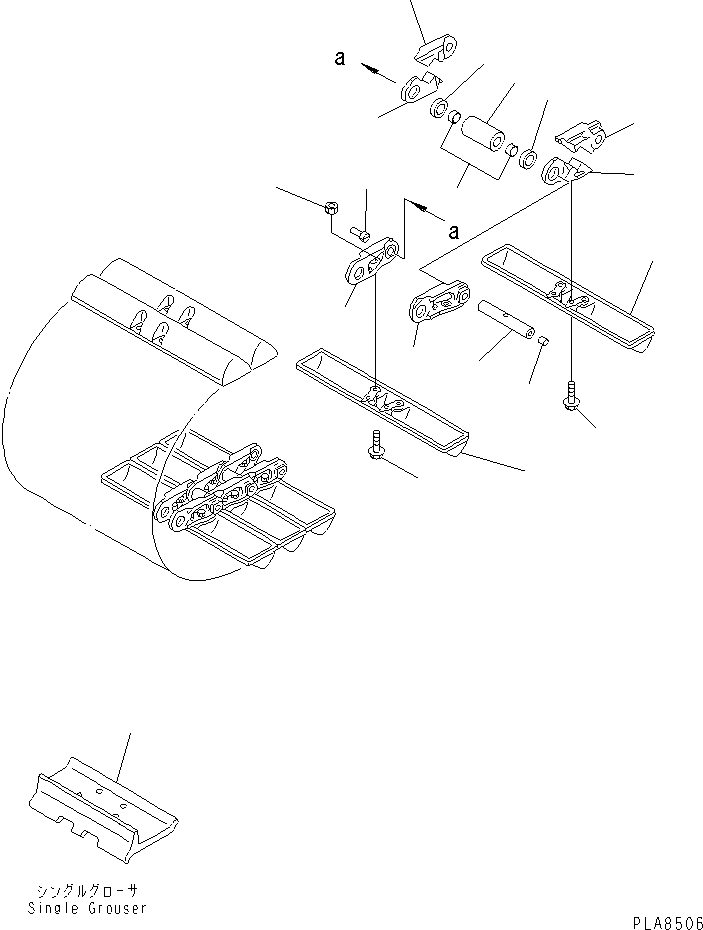 a

a

シングルグローサ
Single Grouser

PLA8506