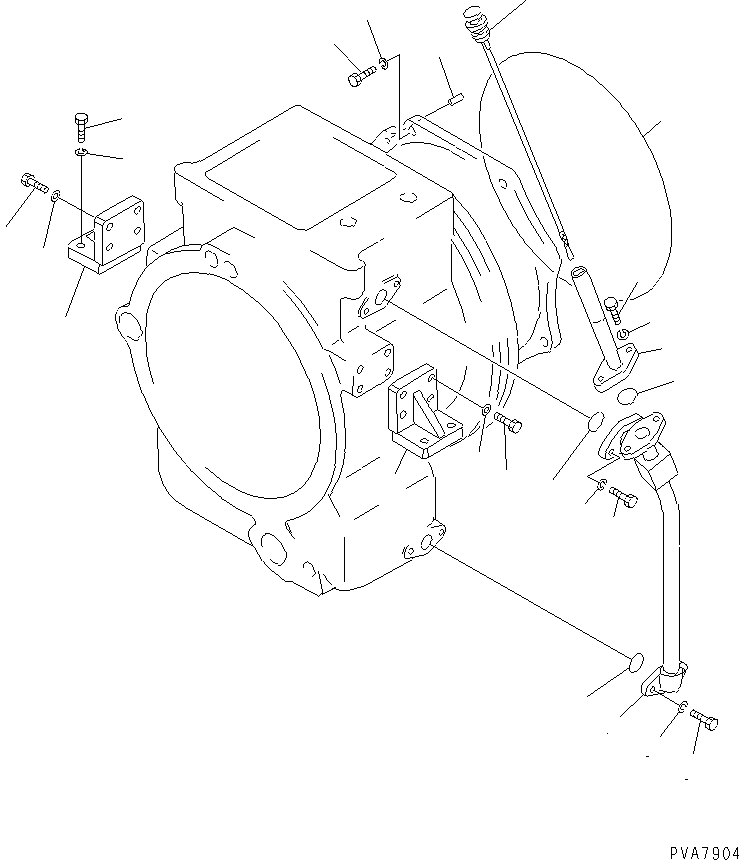 PVA7904