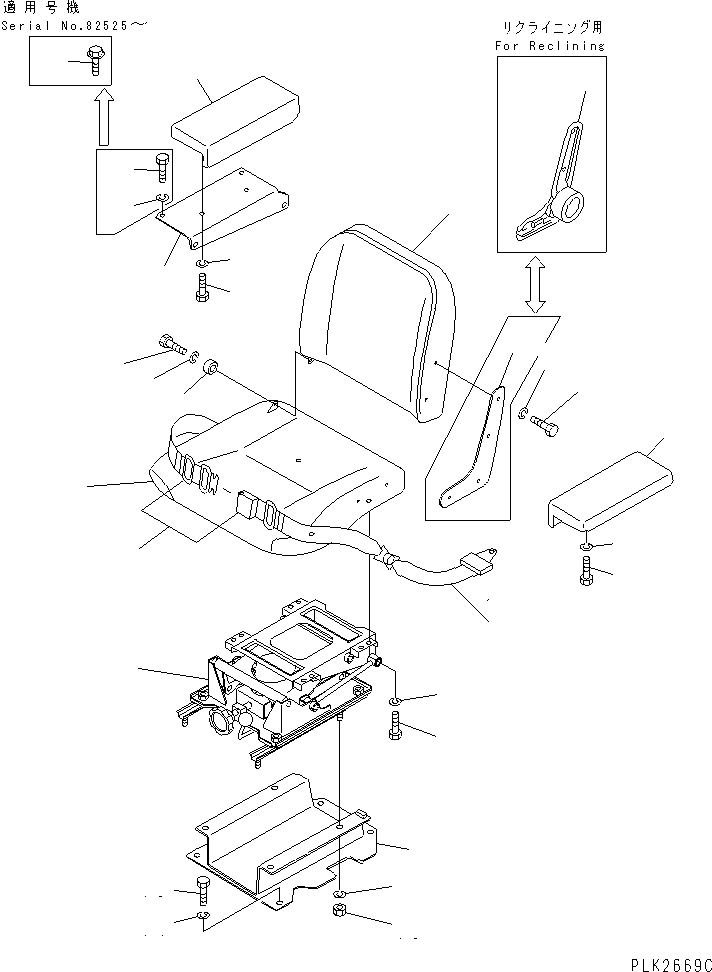 適用号機
Serial No.82525～

リクライニング用
For Reclining

PLK2669C