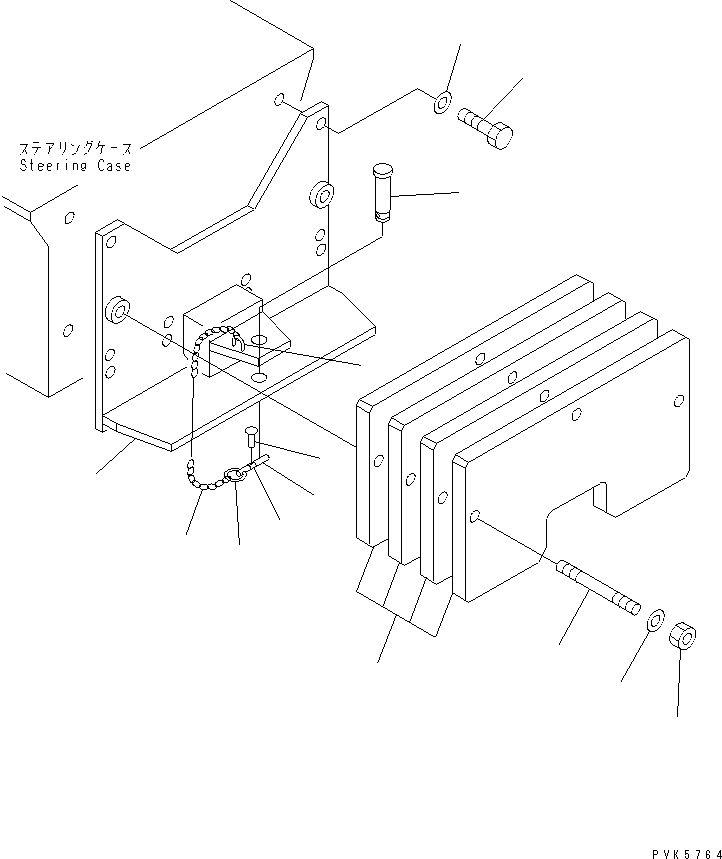 ステアリングケース
Steering Case

PVK5764