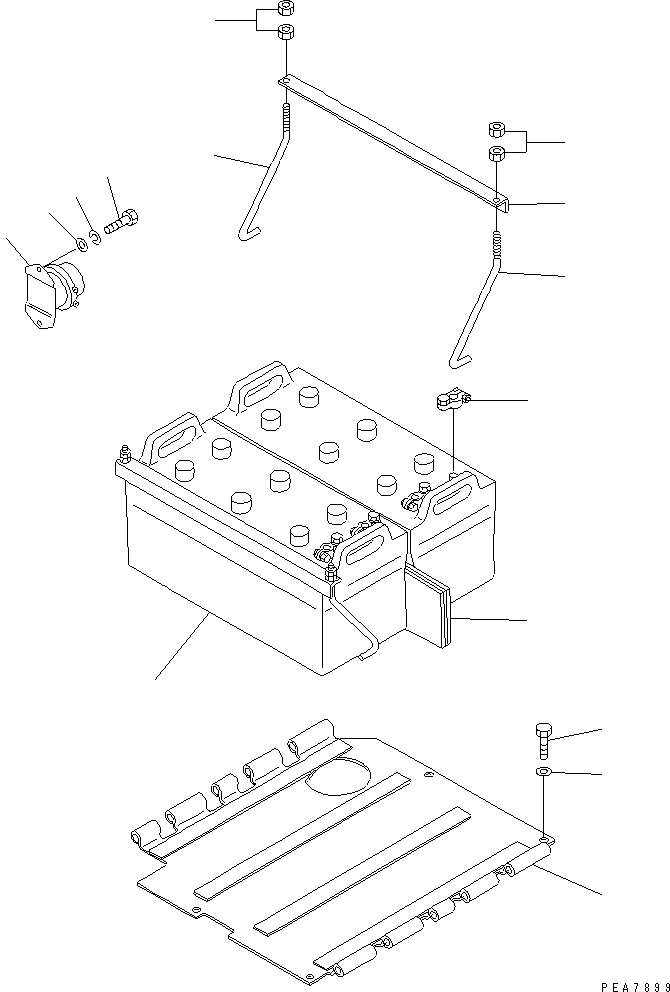 PEA7899