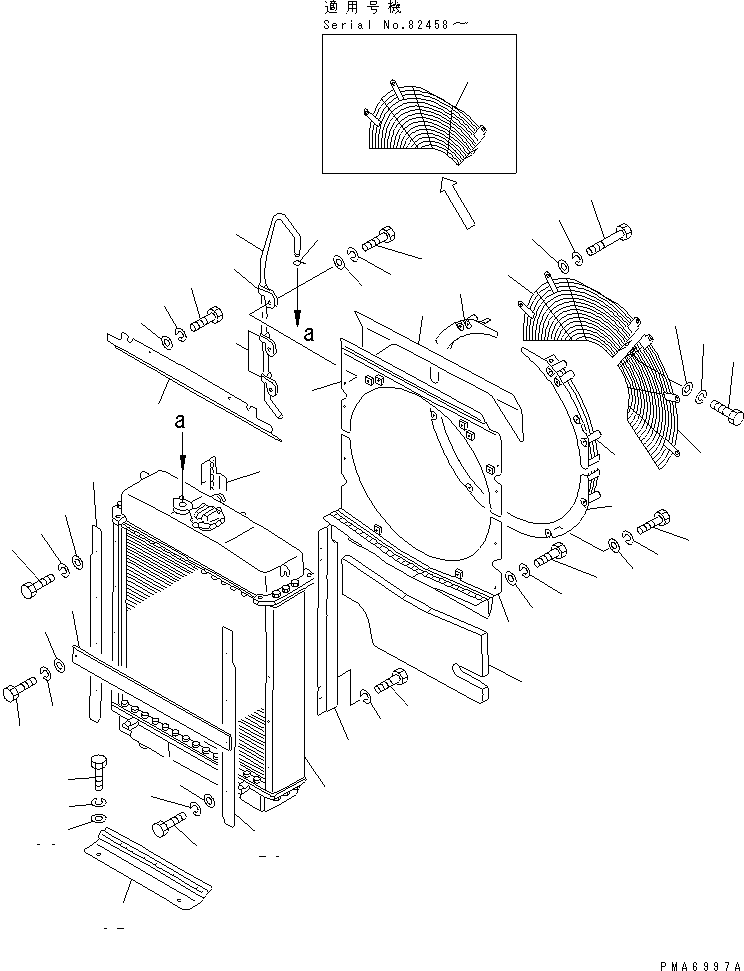 適用号機
Serial No.82458～

a

a

PMA6997A