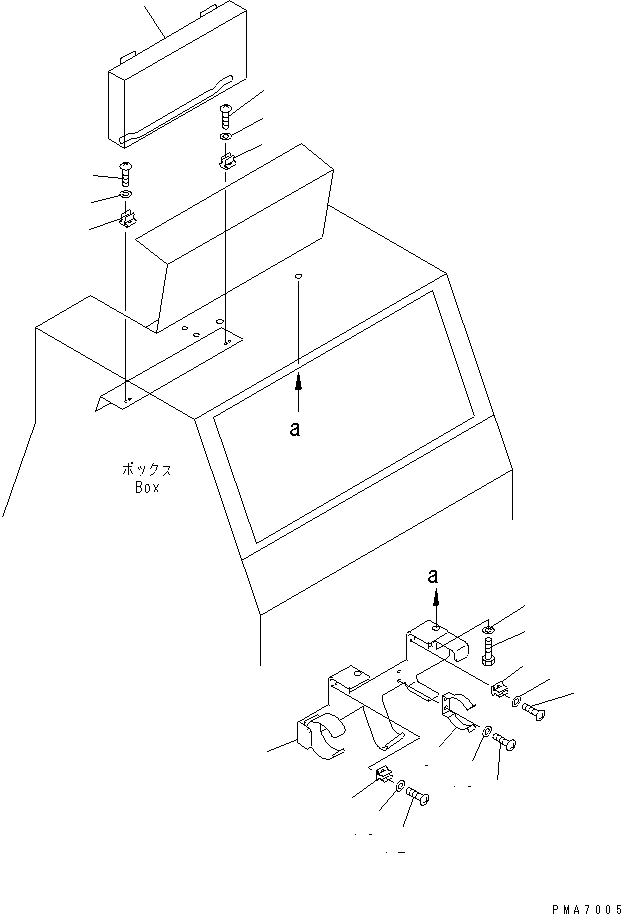 a

ボックス
Box

a

PMA7005