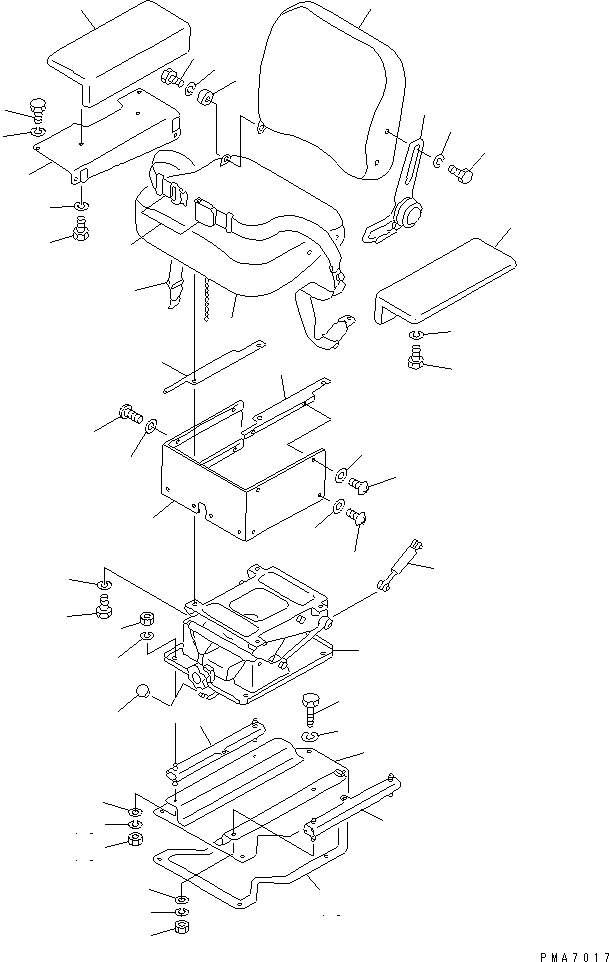 PMA7017