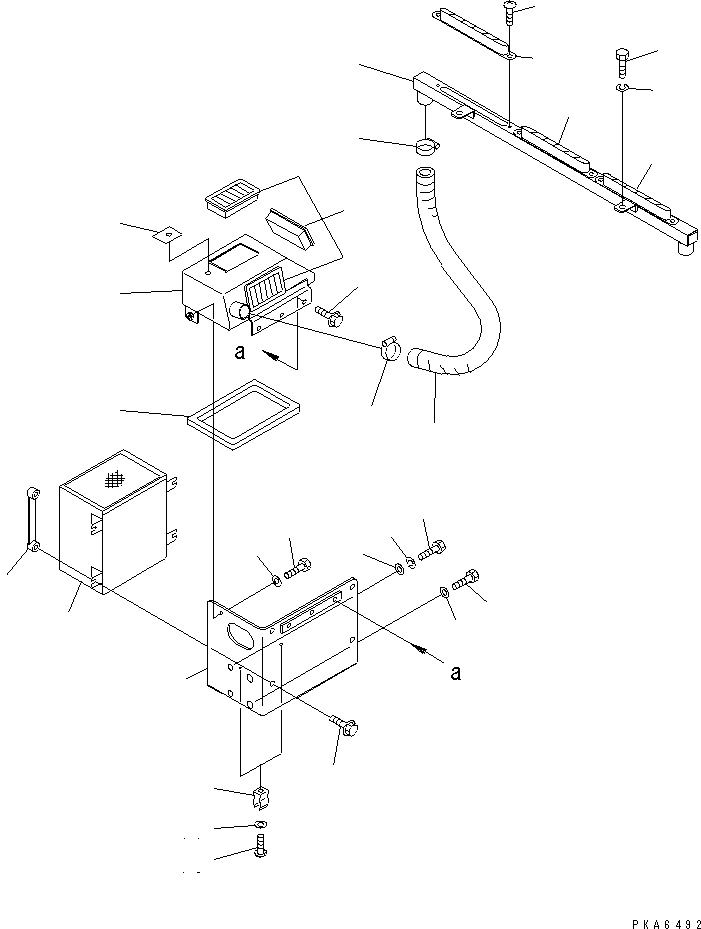 a

a

PKA6492