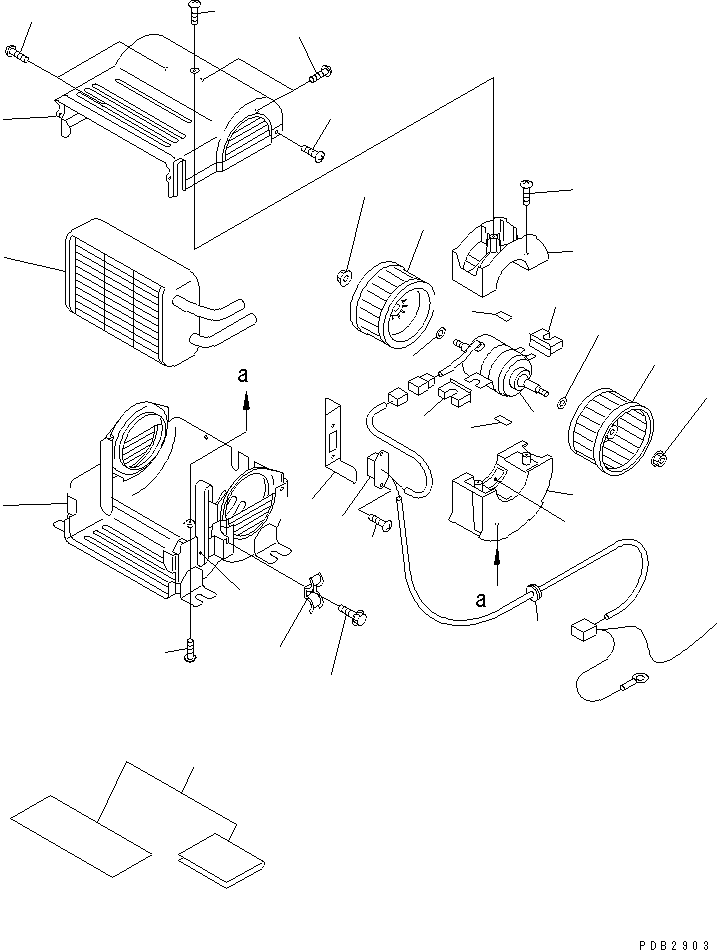 a

a

PDB2903