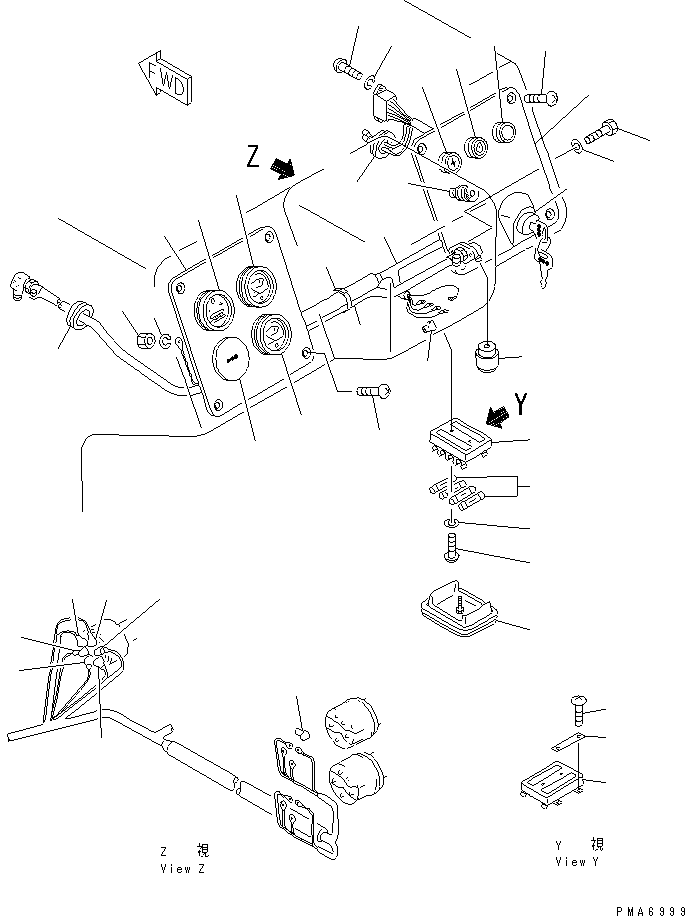 FWD

Z

Y

Z 視
View Z

Y 視
View Y

PMA6999