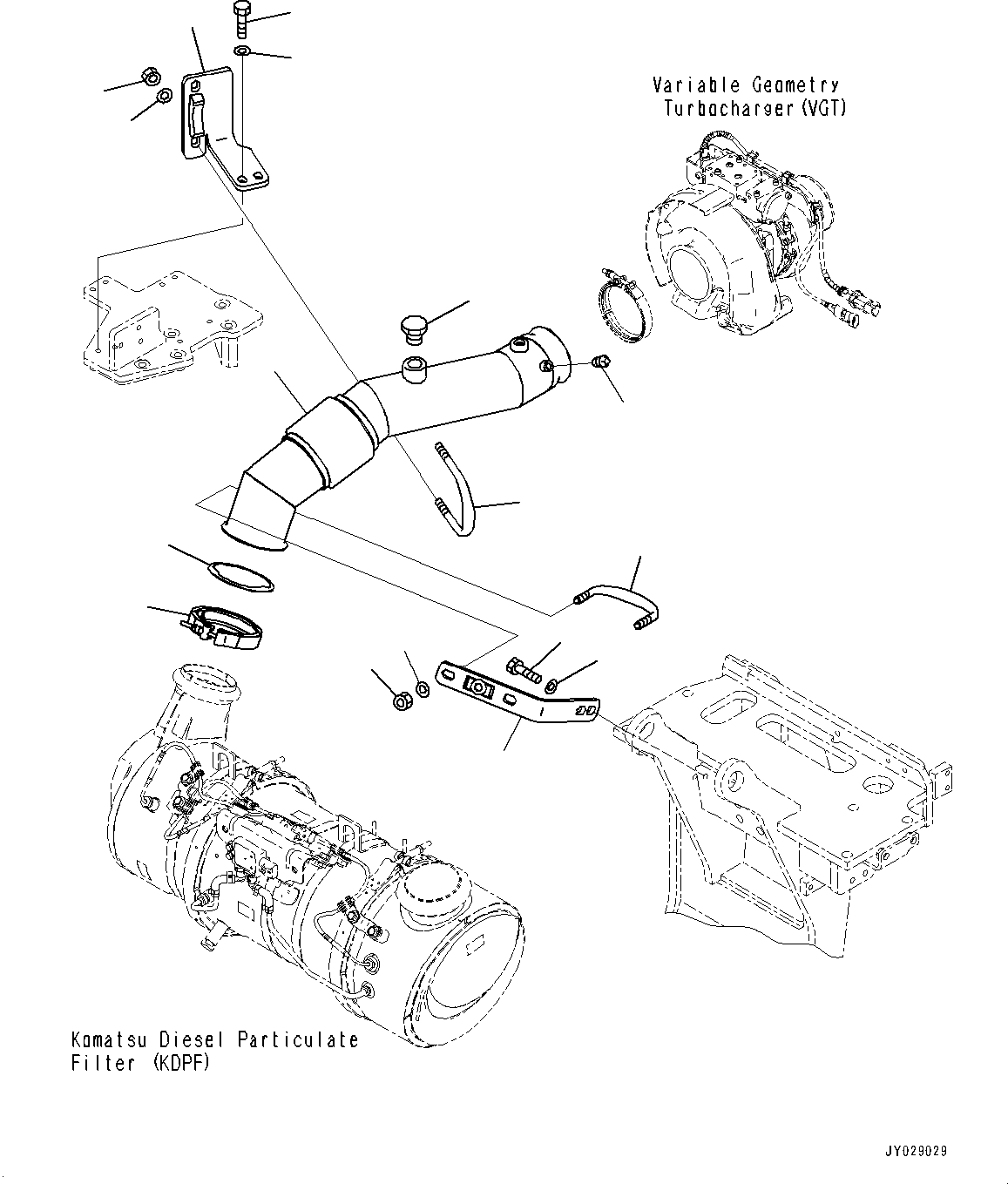 Variable Geometry Turbocharger (VGT)

Komatsu Diesel Particulate Filter (KDPF)

JY029029