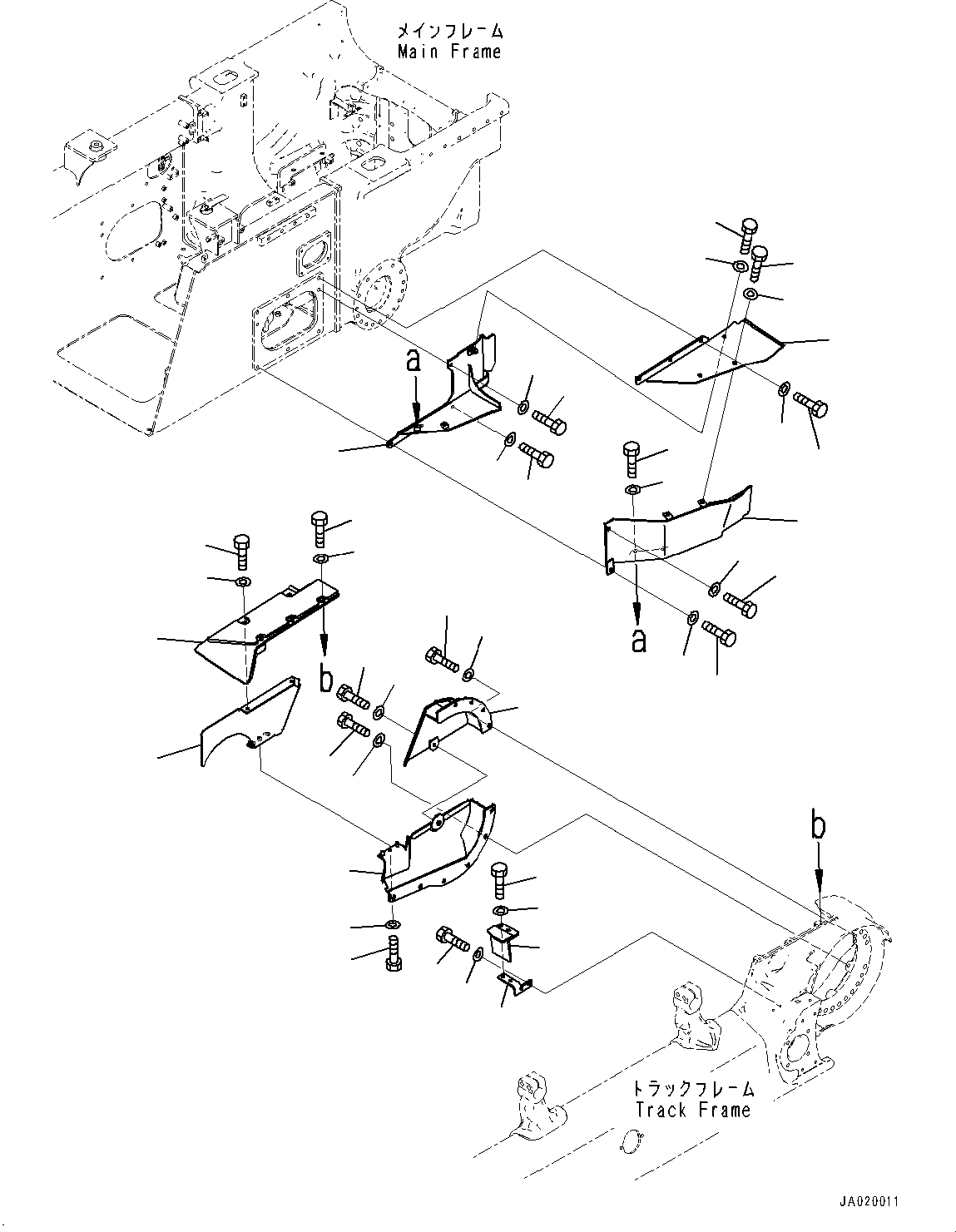 メインフレーム
Main Frame

a

a

b

b

トラックフレーム
Track Frame

JA020011