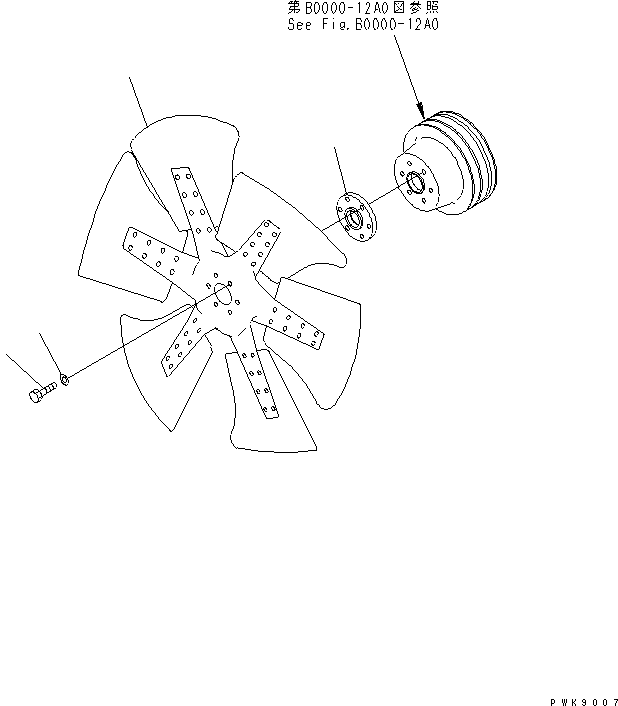 第B0000-12A0図参照
See Fig.B0000-12A0

PWK9007