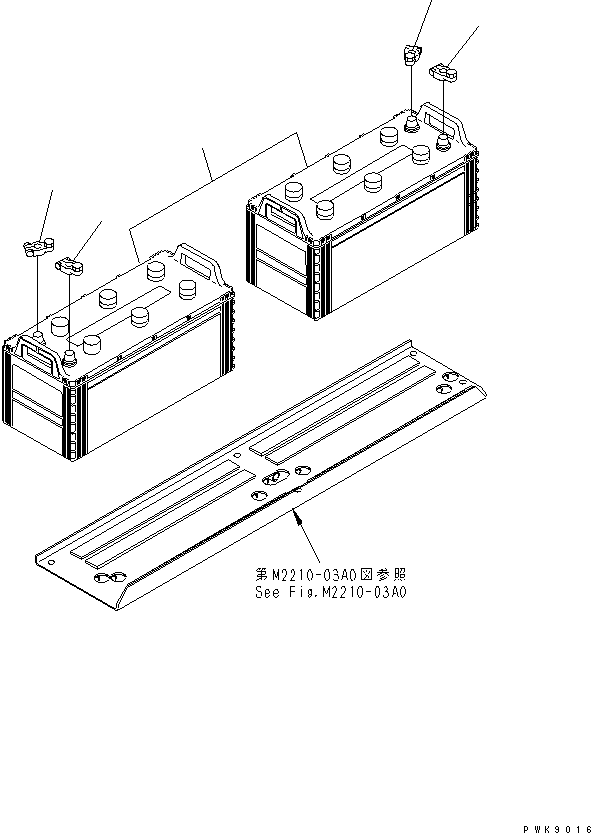 第M2210-03A0図参照
See Fig.M2210-03A0

PWK9016