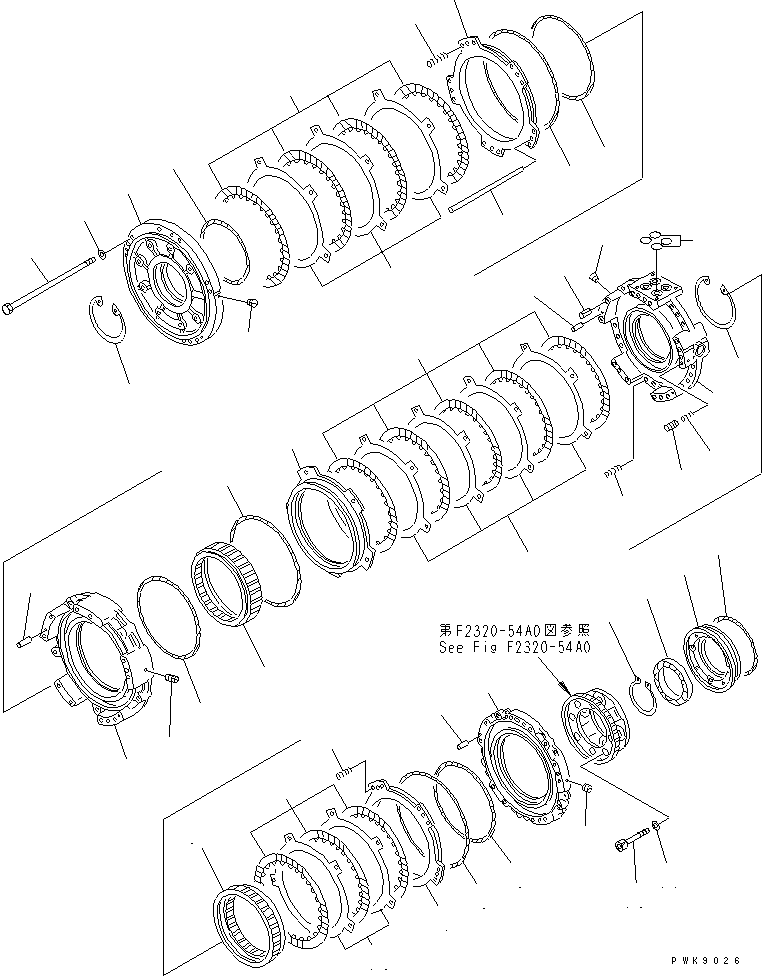 第F2320-54A0図参照
See Fig F2320-54A0

PWK9026