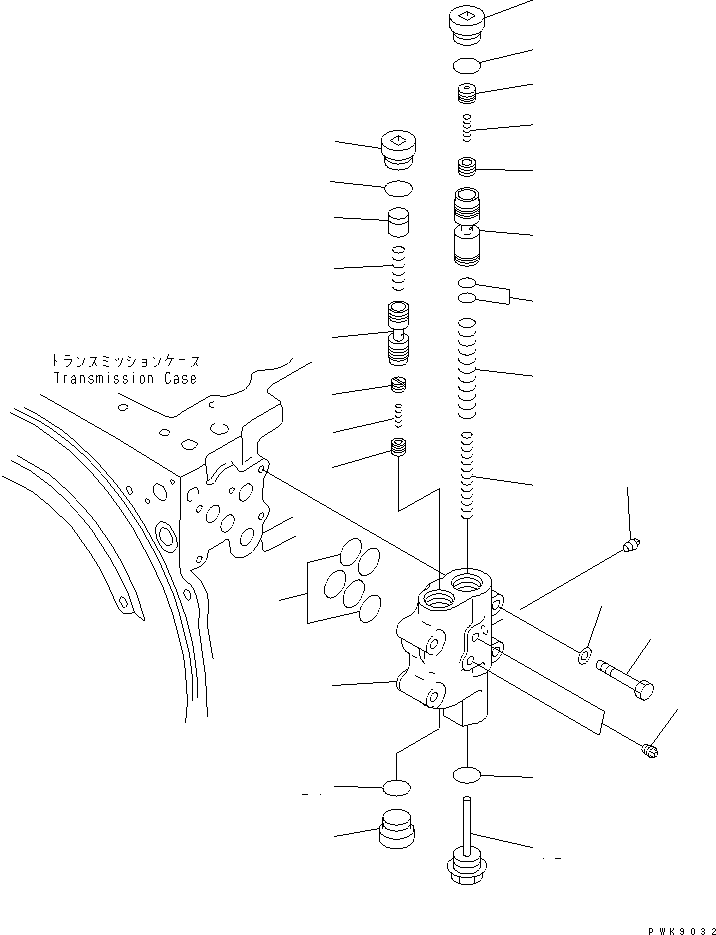 トランスミッションケース
Transmission Case

PWK9032