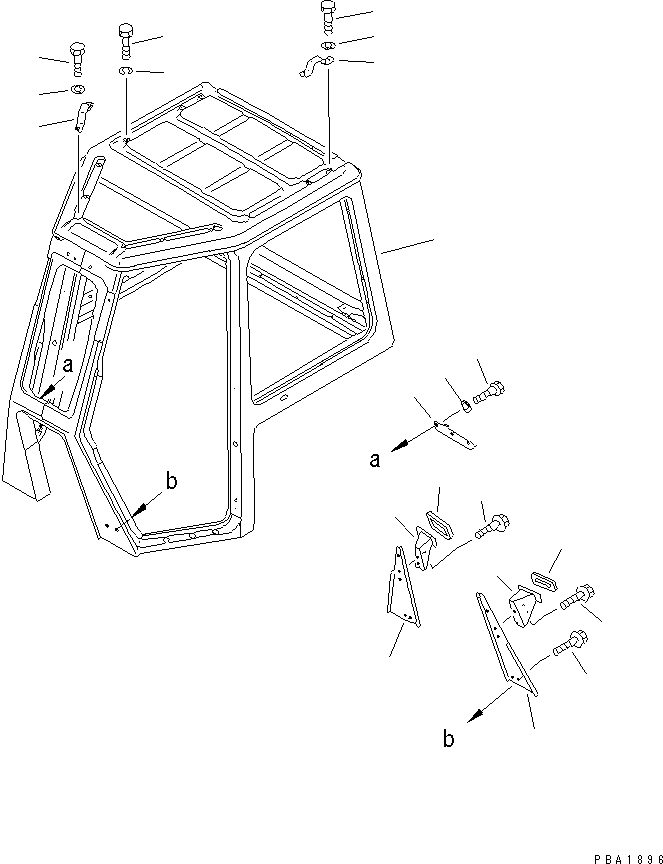 a
b
a
b
PBA1896