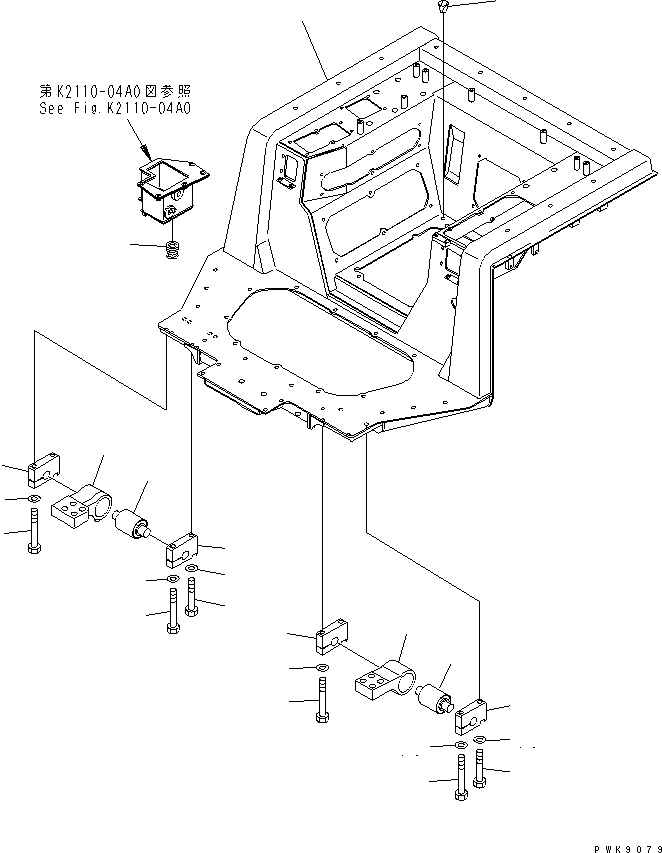 第K2110-04A0図参照
See Fig.K2110-04A0

PWK9079