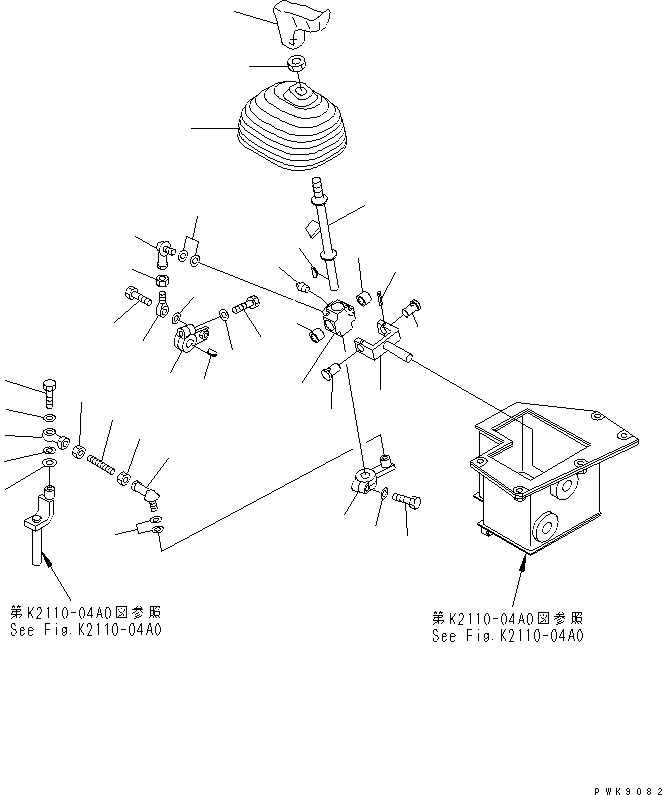 第K2110-04A0図参照
See Fig.K2110-04A0

第K2110-04A0図参照
See Fig.K2110-04A0

PWK9082