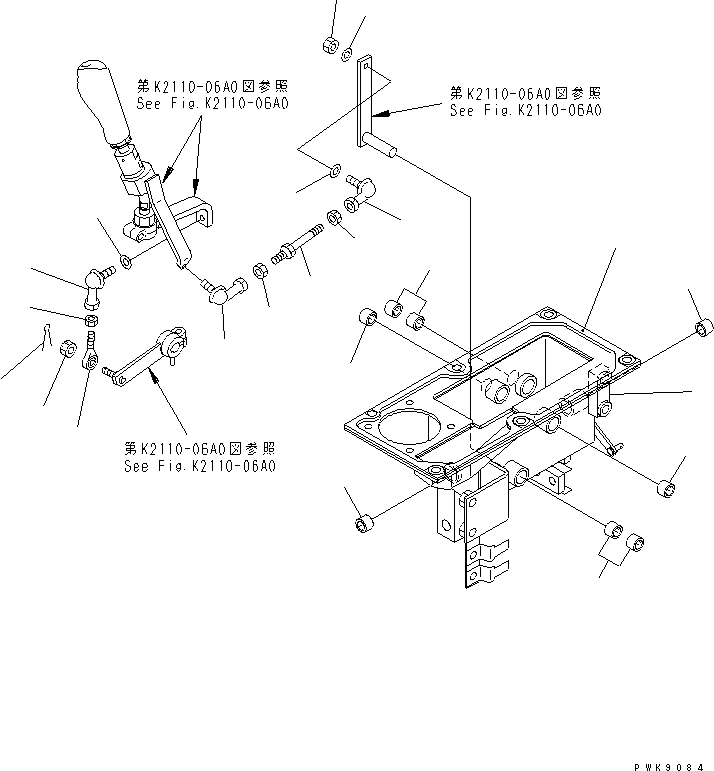 第K2110-06A0図参照
See Fig.K2110-06A0

第K2110-06A0図参照
See Fig.K2110-06A0

第K2110-06A0図参照
See Fig.K2110-06A0

PWK9084