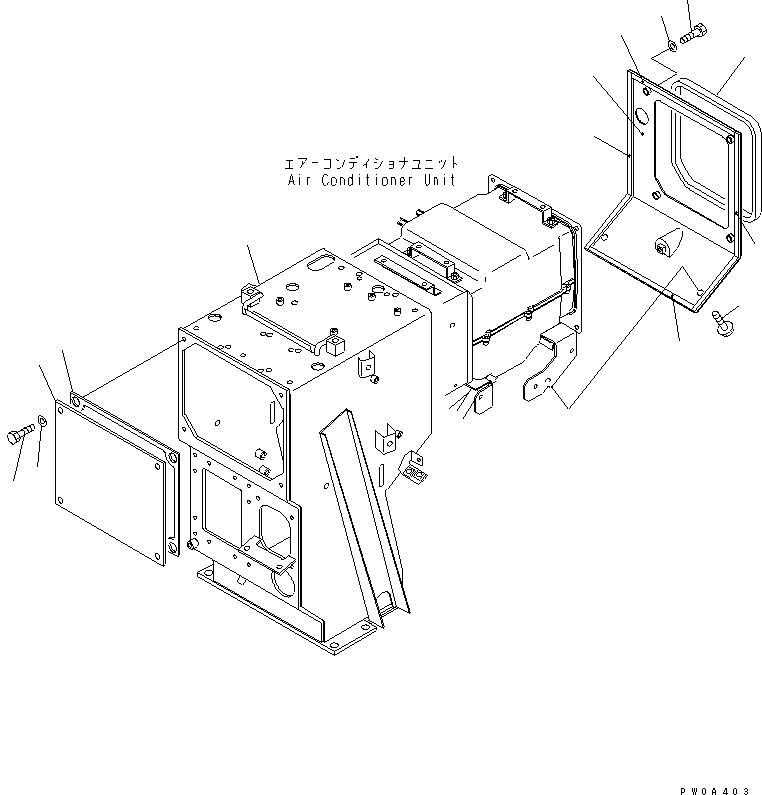 エアーコンディショナユニット
Air Conditioner Unit

PW0A403