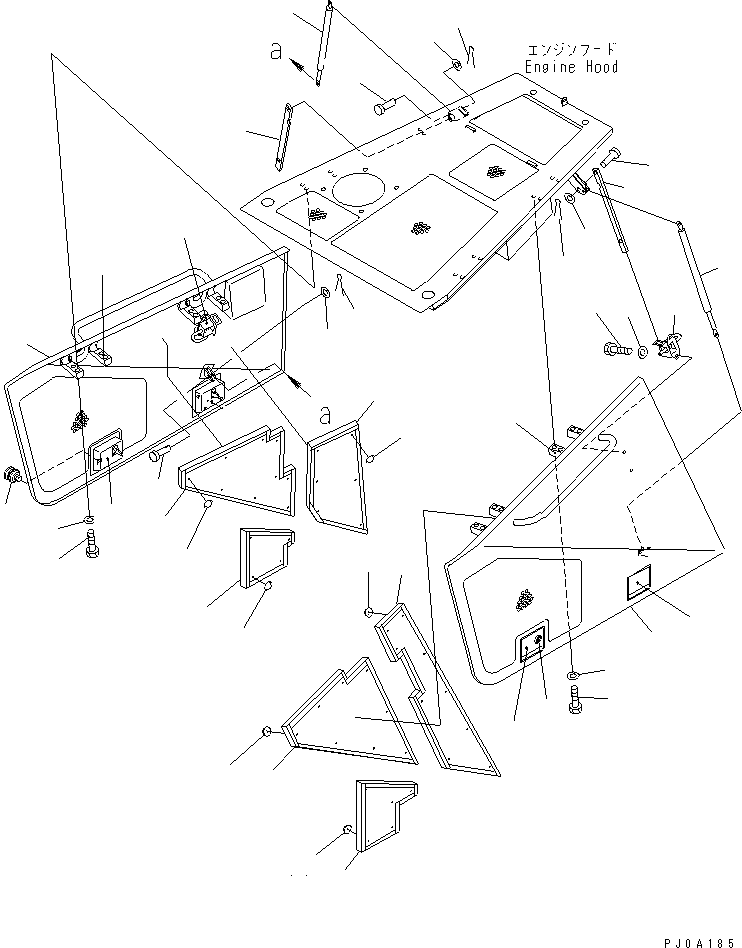 a

エンジンフード
Engine Hood

a

PJ0A185