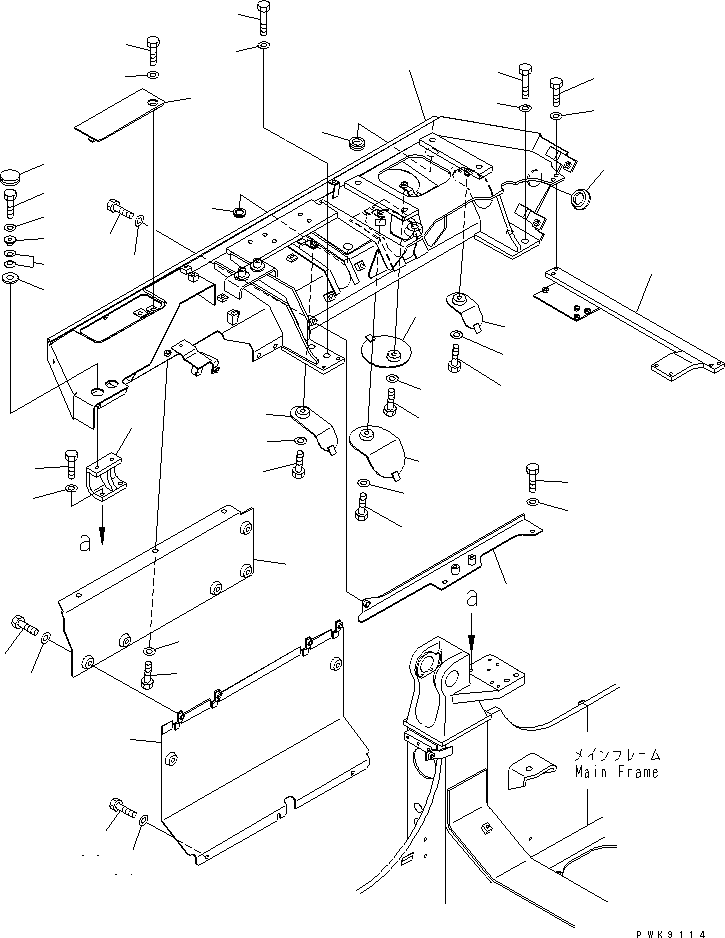 a

a

メインフレーム
Main Frame

PWK9114