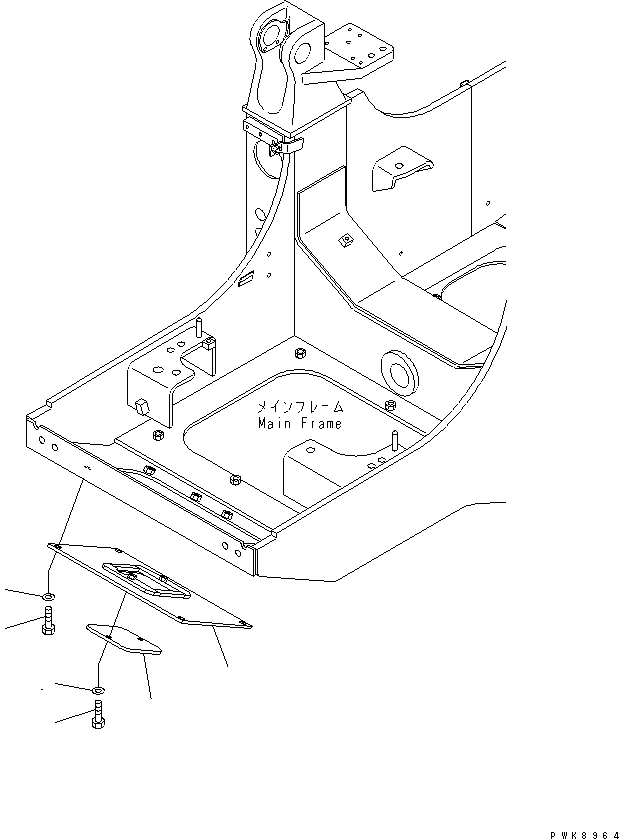 メインフレーム
Main Frame

PWK8964