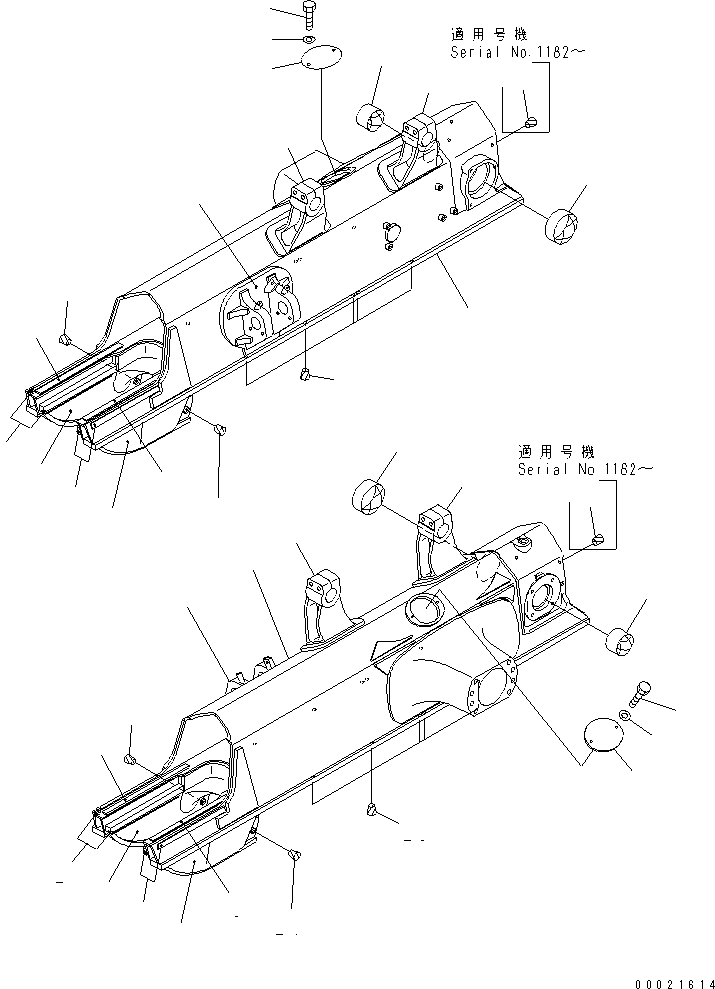 適用号機
Serial No.1182～

適用号機
Serial No 1182～

00021614