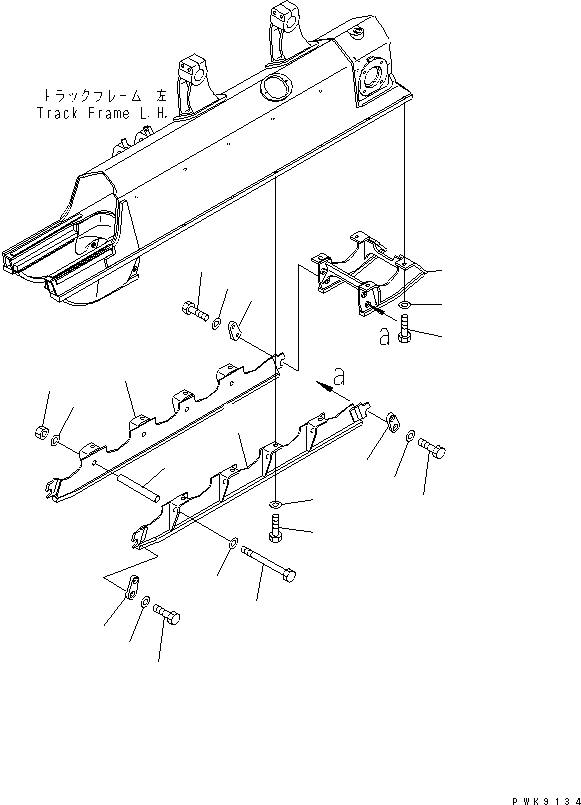 トラックフレーム 左
Track Frame L.H.

a

a

PWK9134