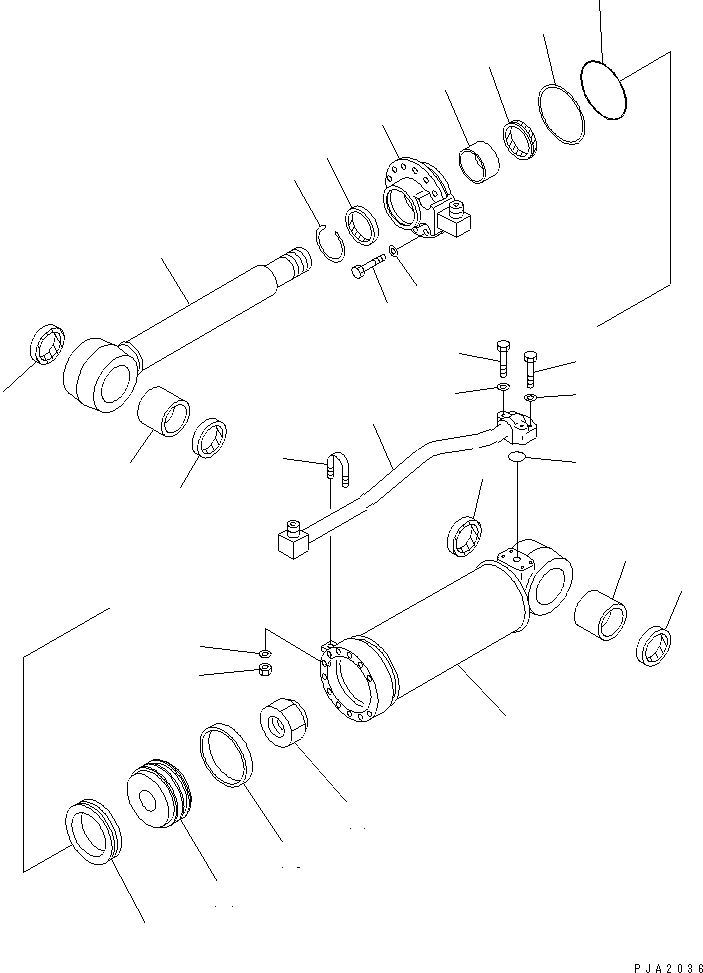 PJA2036