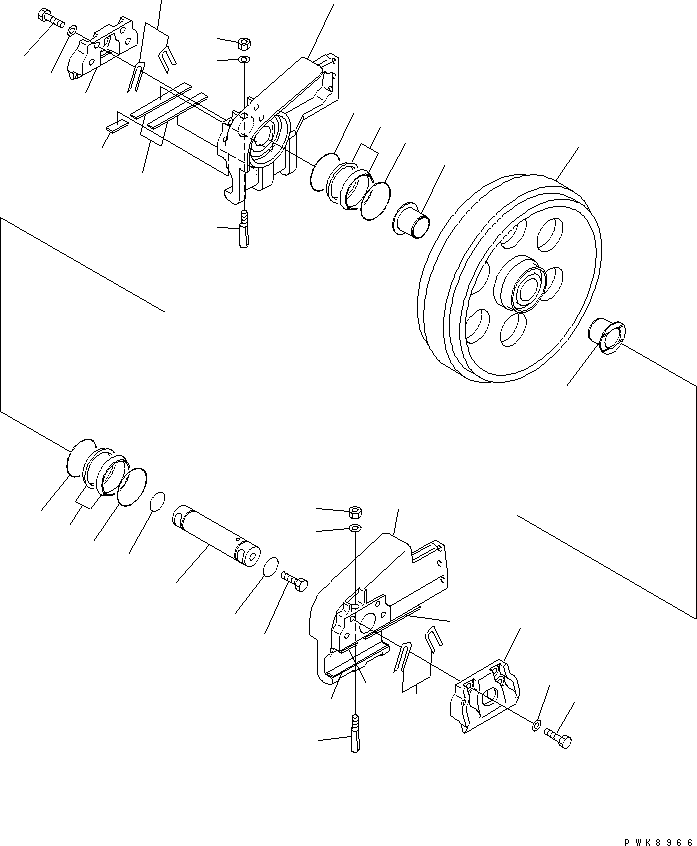 PWK8966