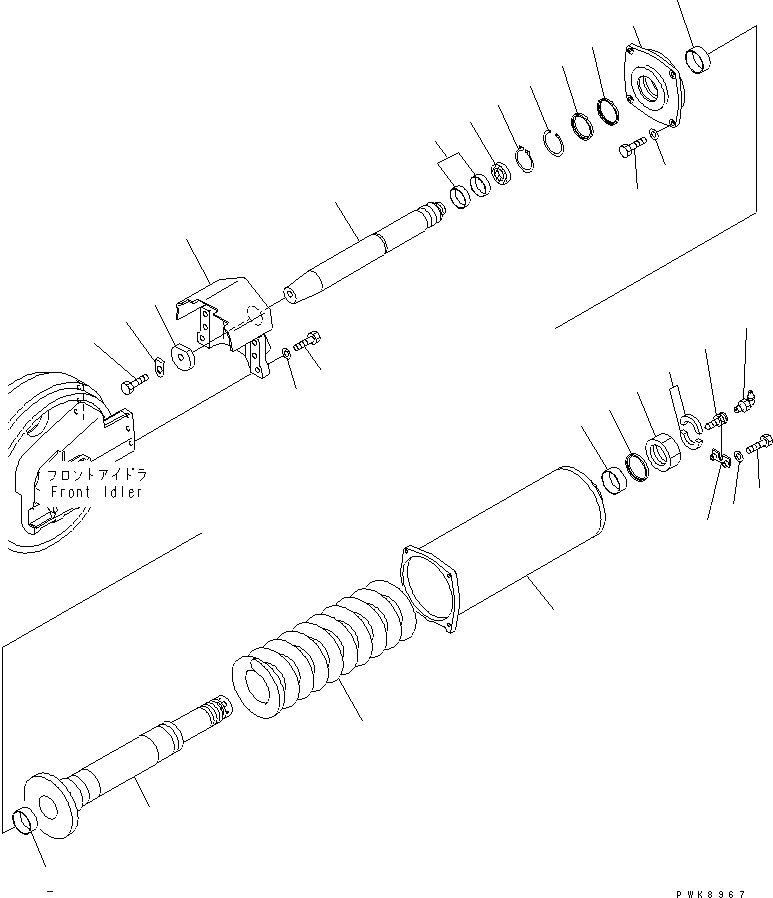 フロントアイドラ
Front Idler

PWK8967