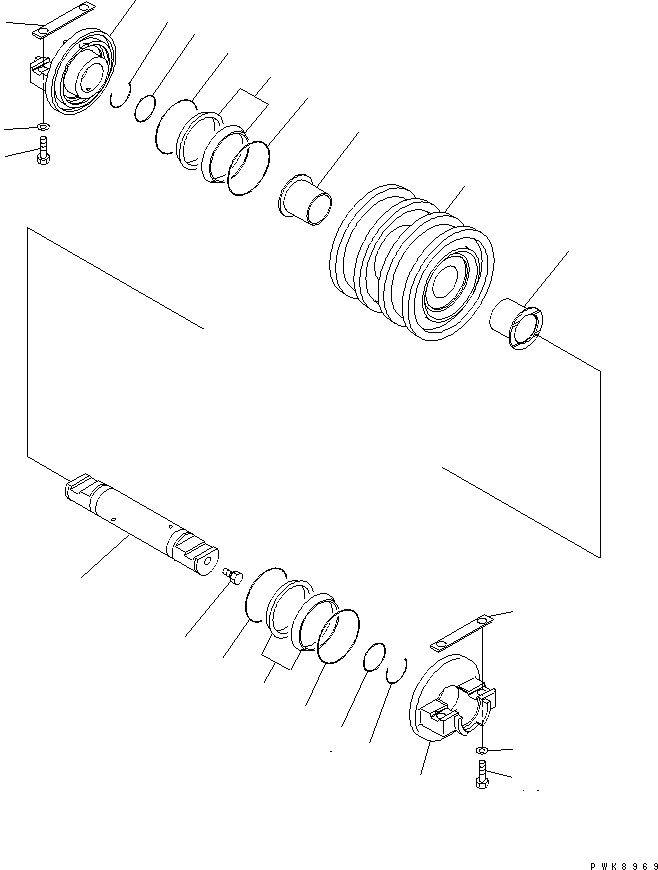 PWK8969