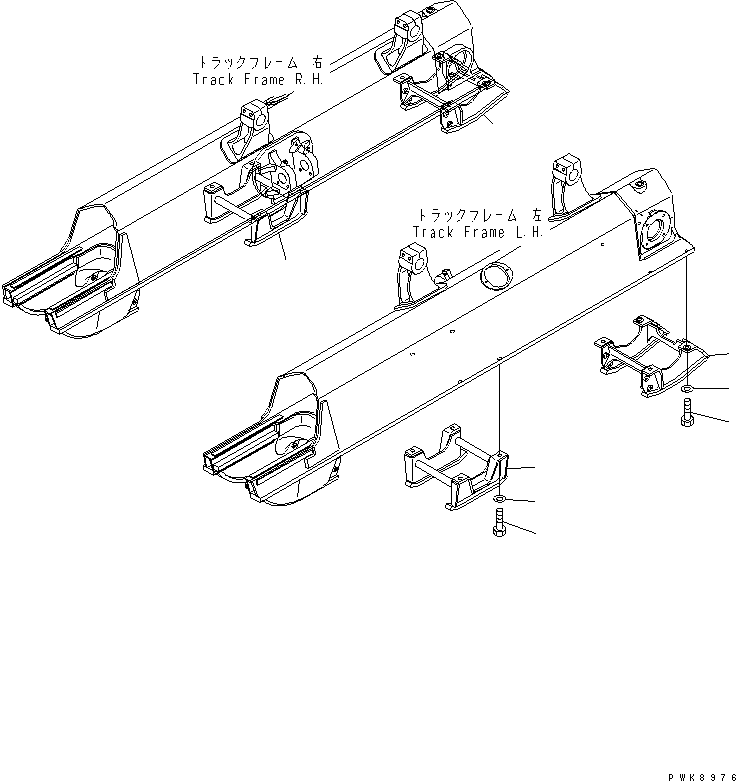 トラックフレーム 右
Track Frame R.H.

トラックフレーム 左
Track Frame L.H.

PWK8976