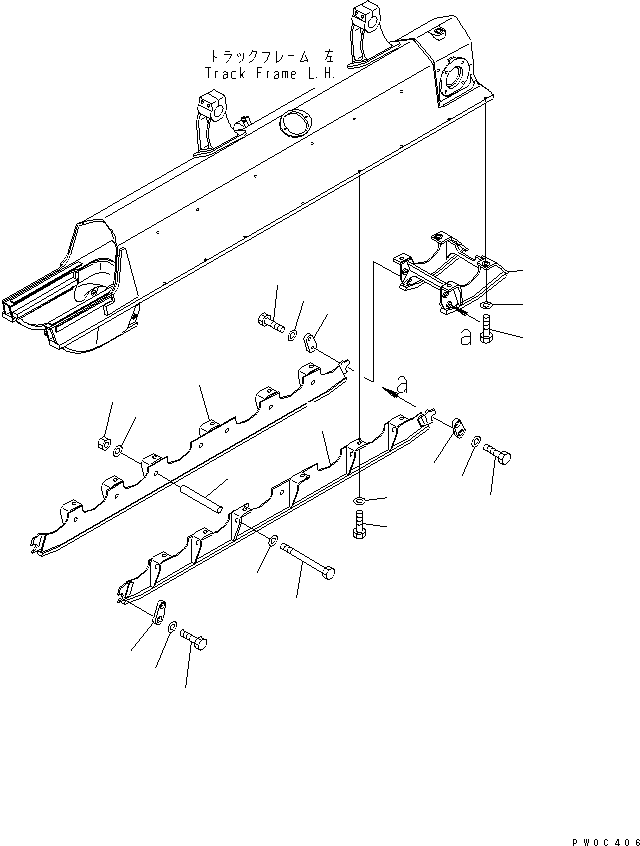 トラックフレーム 左
Track Frame L.H.

a

a

PW0C406