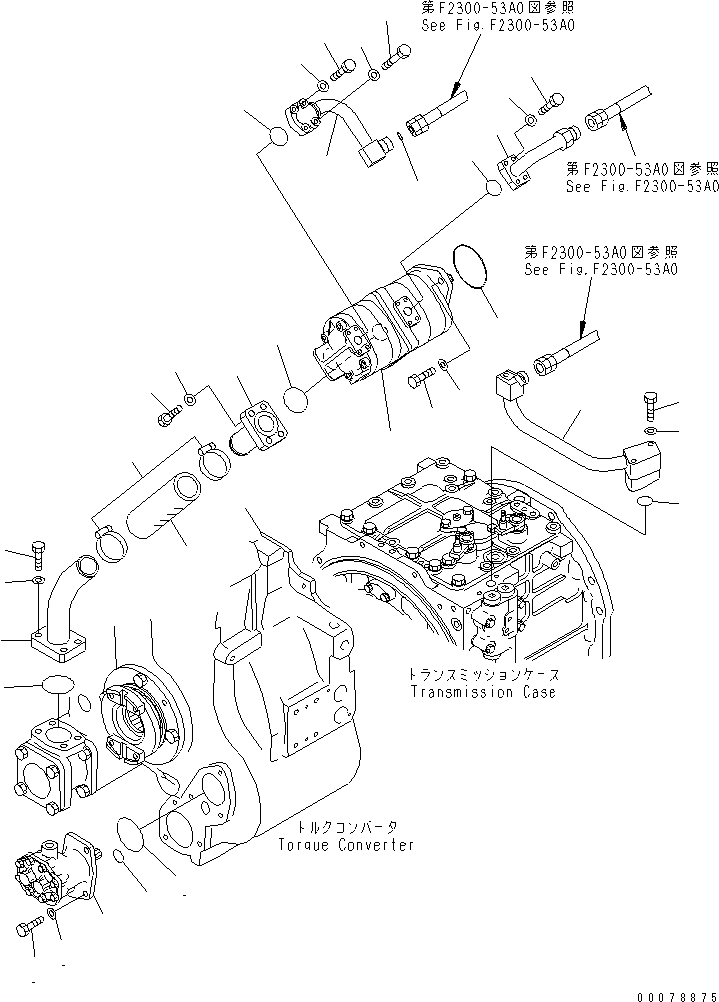 第F2300-53A0図参照
See Fig.F2300-53A0

第F2300-53A0図参照
See Fig.F2300-53A0

第F2300-53A0図参照
See Fig.F2300-53A0

トランスミッションケース
Transmission Case

トルクコンバータ
Torque Converter

00078875