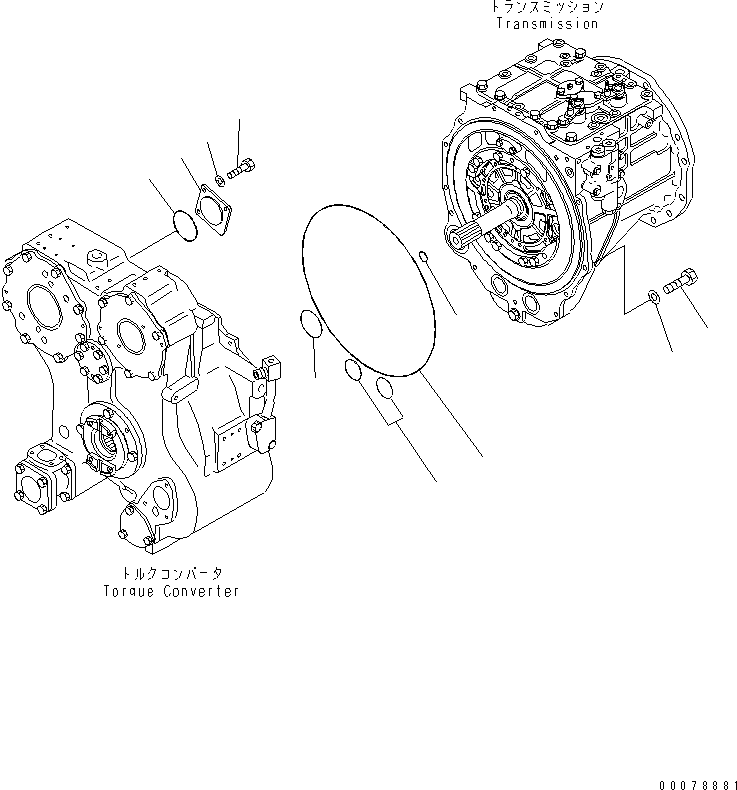 トランスミッション
Transmission

トルクコンバータ
Torque Converter

00078881