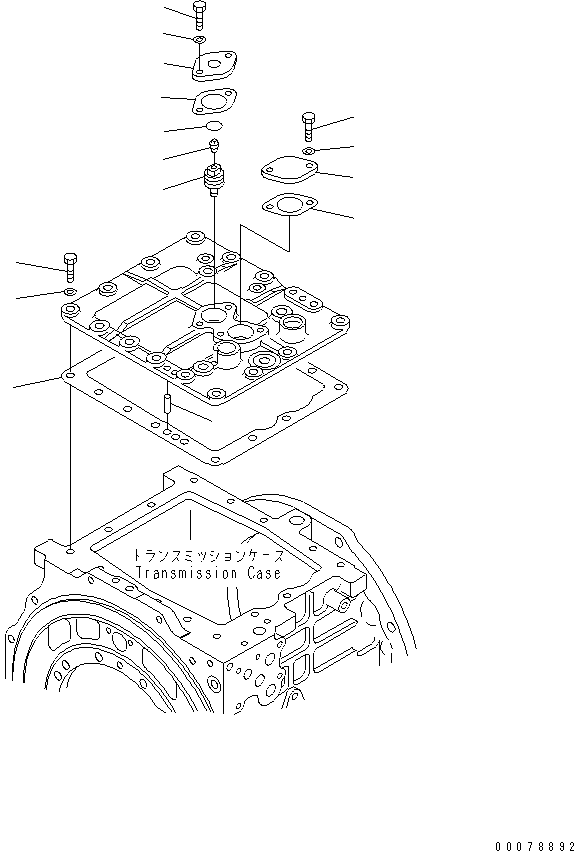 トランスミッションケース
Transmission Case

00078892