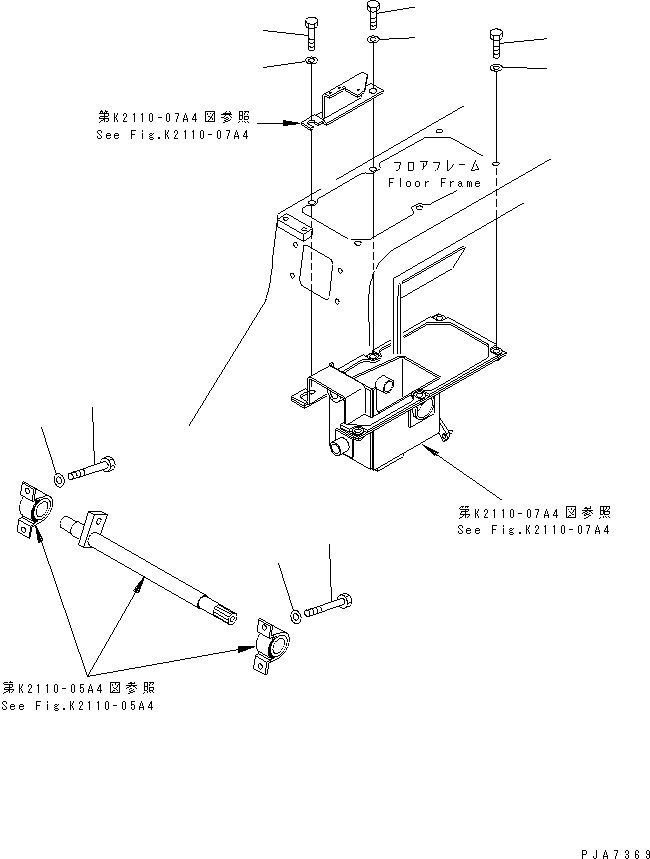 第K2110-07A4図参照
See Fig.K2110-07A4

フロアフレーム
Floor Frame

第K2110-07A4図参照
See Fig.K2110-07A4

第K2110-05A4図参照
See Fig.K2110-05A4

PJA7369