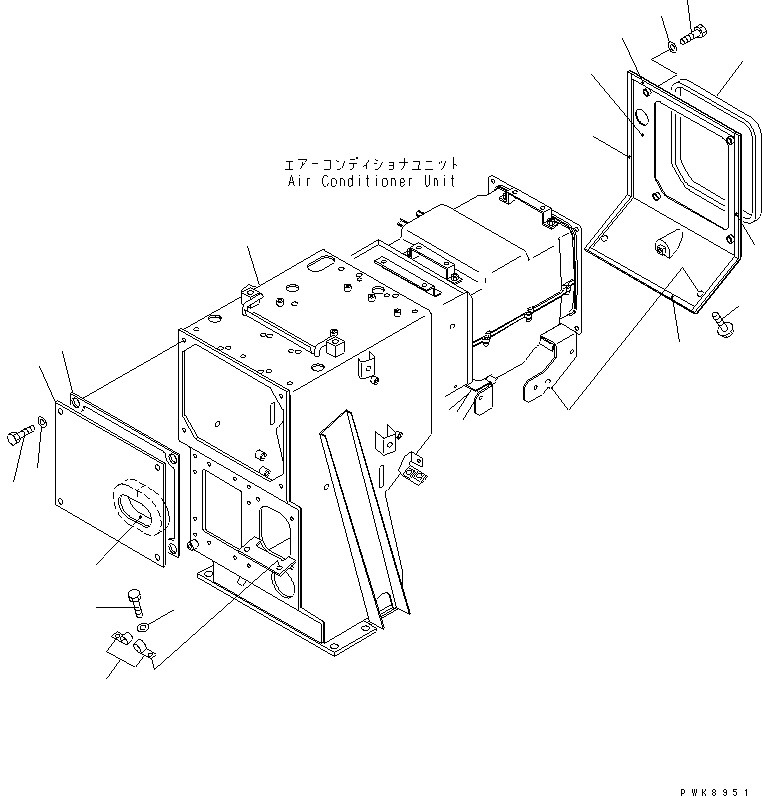 エアーコンディショナユニット
Air Conditioner Unit

PWK8951